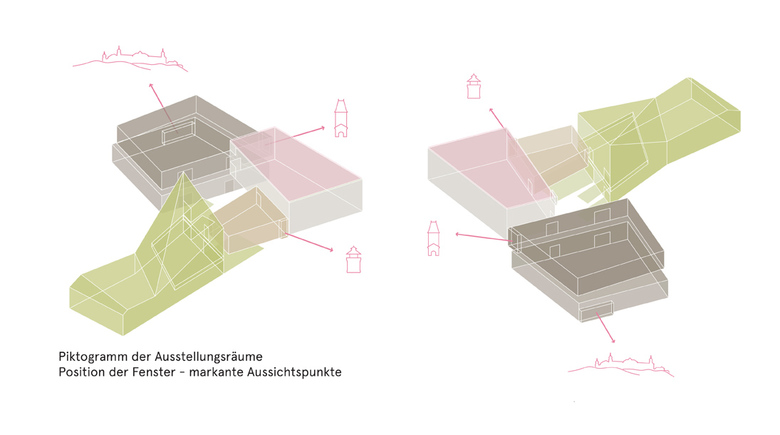 Piktogramm der Ausstellungsräume
Position der Fenster - markante Aussichtspunkte