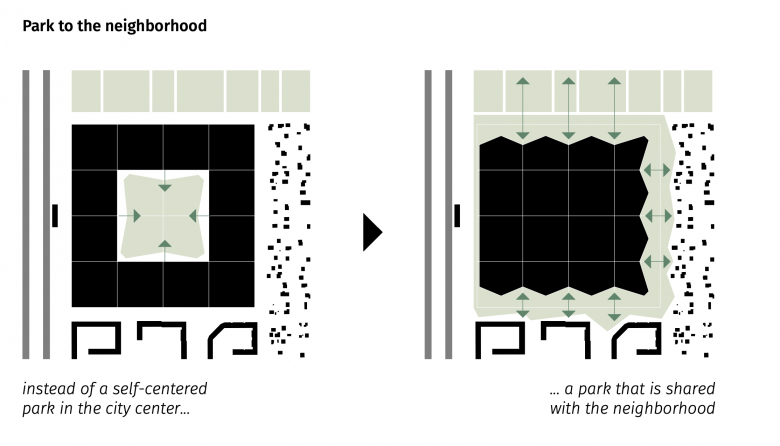 Park to the neighborhood

instead of a self-centered park in the city center...

... a park that is shared with the neighborhood