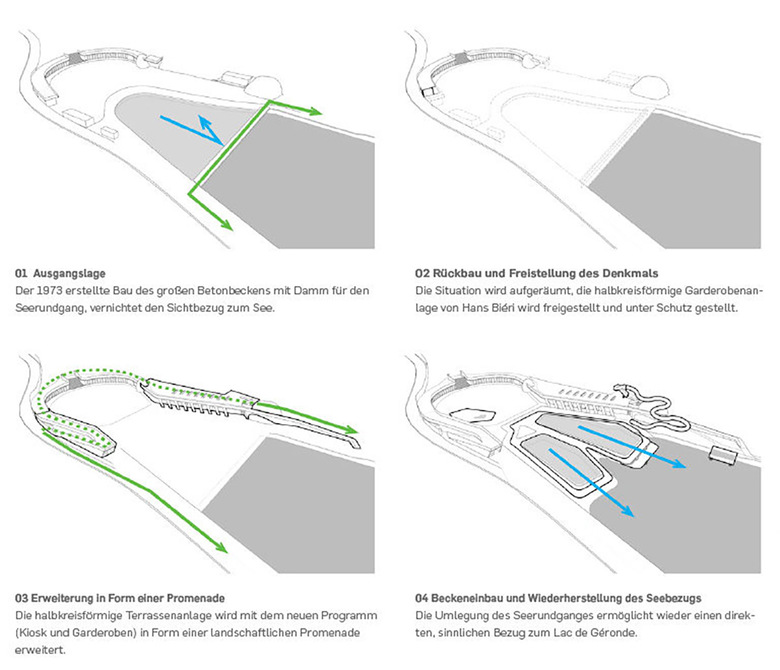 01 Ausgangslage
Der 1973 erstellte Bau des großen Betonbeckens mit Damm für den Seerundgang, vernichtet den Sichtbezug zum See.

02 Rückbau und Freistellung des Denkmals
Die Situation wird aufgeräumt, die halbkreisförmige Garderobenanlage von Hans Biéri wird freigestellt und unter Schutz gestellt.

03 Erweiterung in Form einer Promenade
Die halbkreisförmige Terrassenanlage wird mit dem neuen Programm (Kiosk und Garderoben) in Form einer landschaftlichen Promenade erweitert.

04 Beckeneinbau und Wiederherstellung des Seebezugs
Die Umlegung des Seerundganges ermöglicht wieder einen direkten, sinnlichen Bezug zum Lac de Géronde.