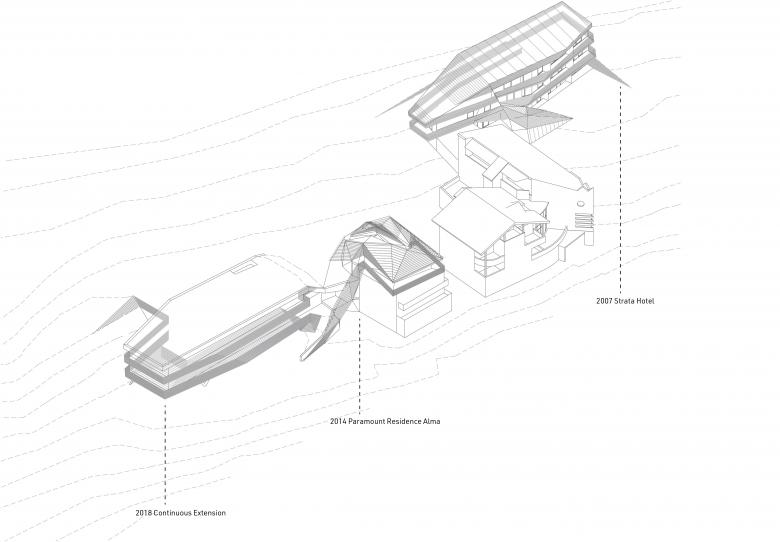 2007 Strata Hotel

2014 Paramount Residence Alma

2018 Continuous Extension