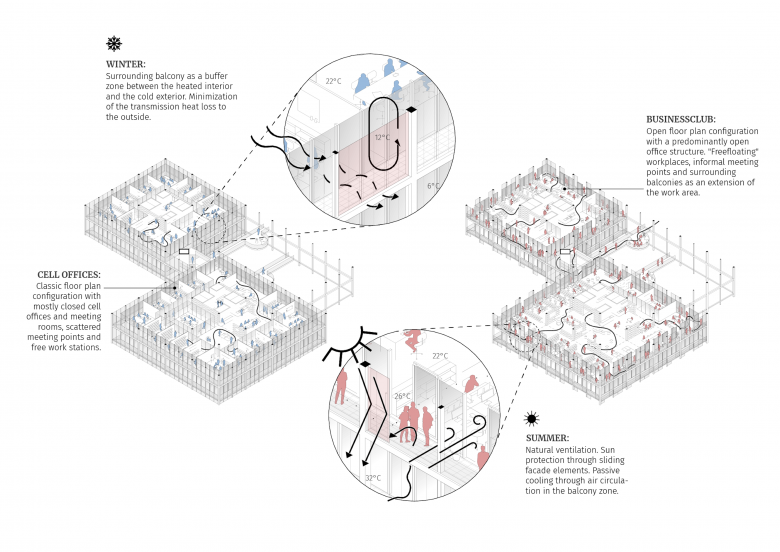 WINTER:
Surrounding balcony as a buffer zone between the heated interior and the cold exterior. Minimization of the transmission heat loss to the outside.

22°C

12°C

6°C

BUSINESSCLUB:
Open floor plan configuration with a predominantly open office structure. "Freefloating" workplaces, informal meeting points and surrounding balconies as an extension of the work area.

CELL OFFICES:
Classic floor plan configuration with mostly closed cell offices and meeting rooms, scattered meeting points and free work stations.

22°C

26°C

32°C

SUMMER:
Natural ventilation. Sun protection through sliding facade elements. Passive cooling through air circulation in the balcony zone.