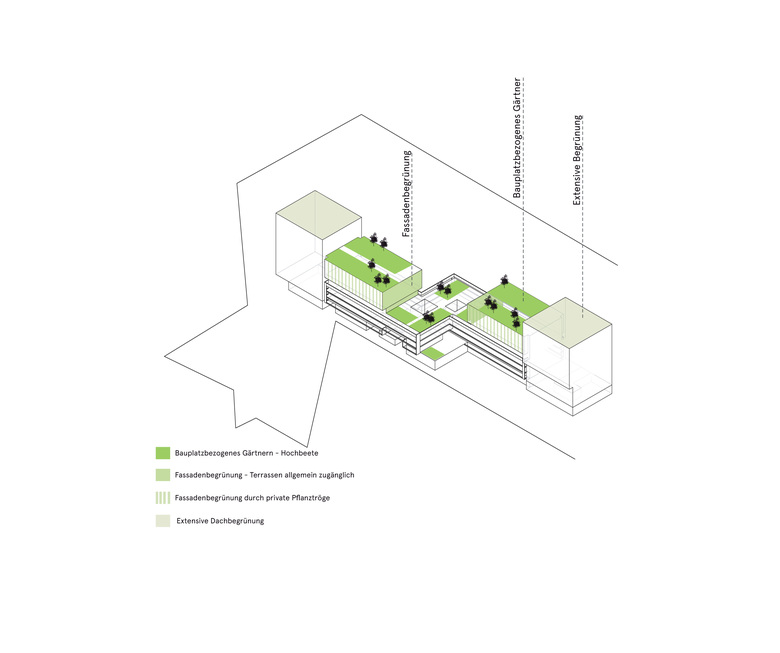 Fassadenbegrünung

Bauplatzbezogenes Gärtner

Extensive Begrünung

Bauplatzbezogenes Gärtnern - Hochbeete

Fassadenbegrünung - Terrassen allgemein zugänglich

Fassadenbegrünung durch private Pflanztröge

Extensive Dachbegrünung