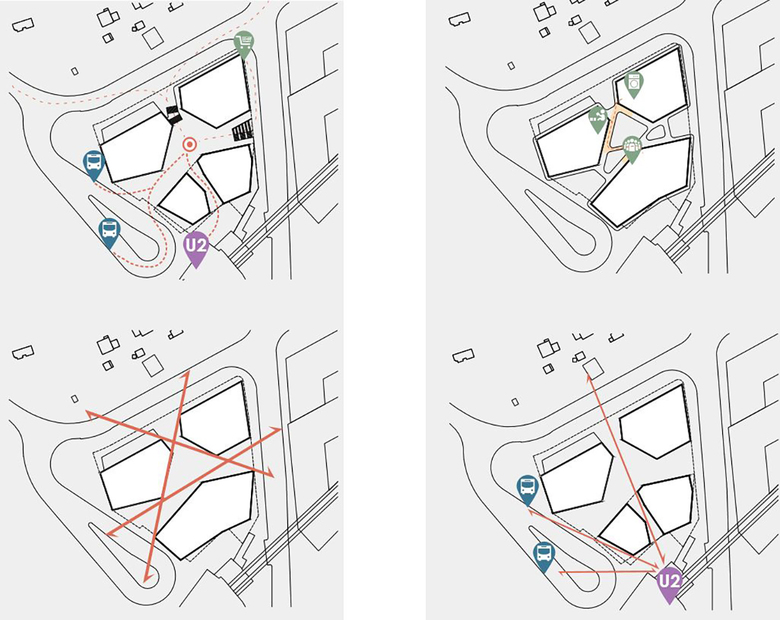 U2

U2