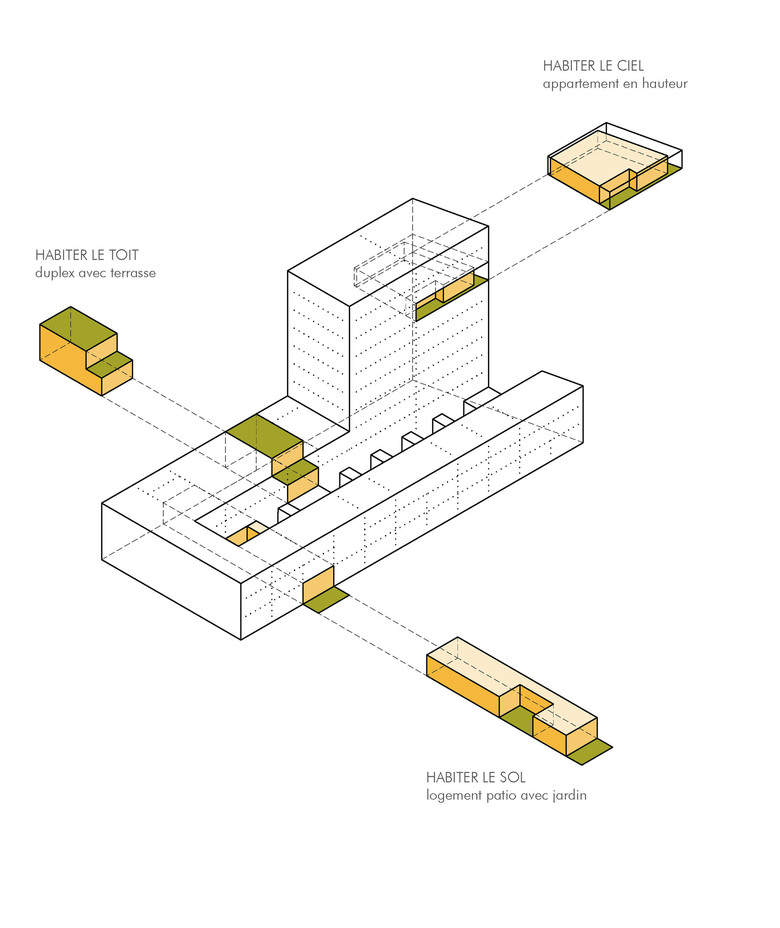 HABITER LE CIEL
appartement en hauteur

HABITER LE TOIT
duplex avec terrasse

HABITER LE SOL
logement patio avec jardin