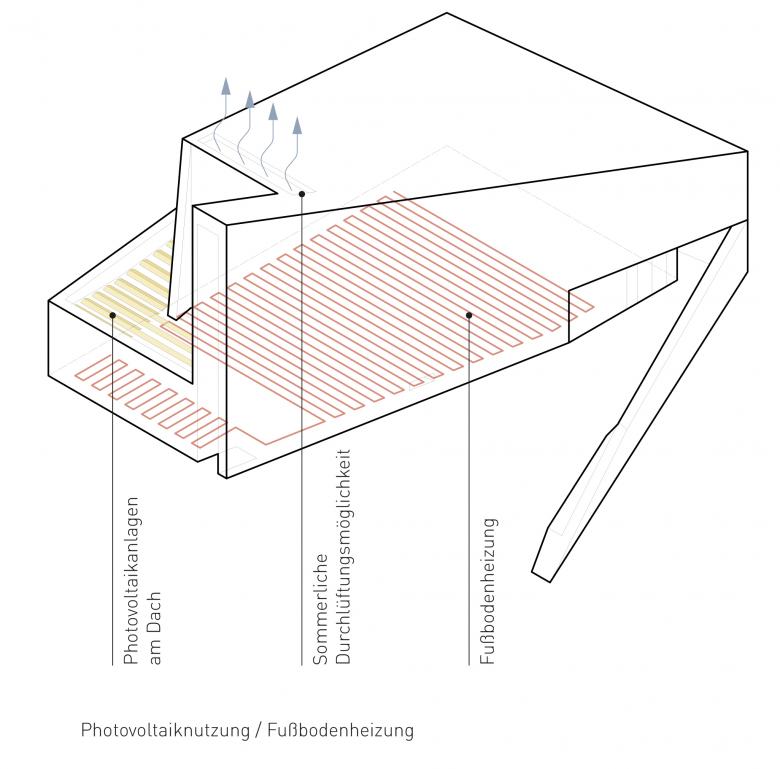 Photovoltaikanlagen am Dach

Sommerliche Durchlüftungsmöglichkeit

Fußbodenheizung

Photovoltaiknutzung / Fußbodenheizung