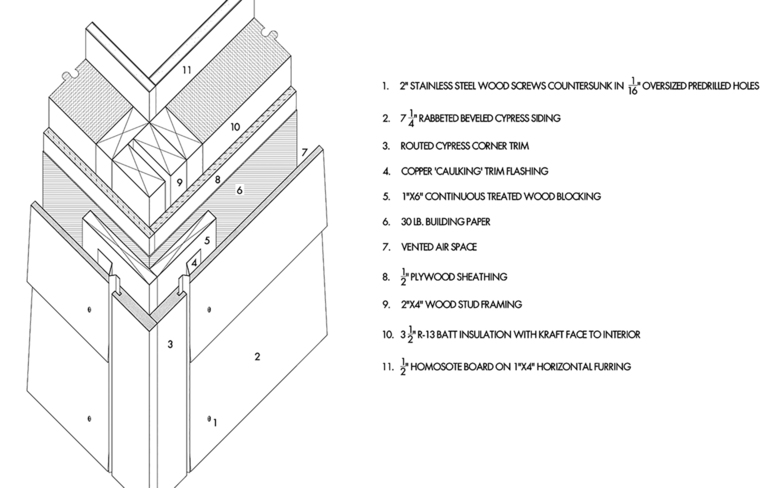 11

10

7

9

8

6

5

4

3

2

1

1. 2" STAINLESS STEEL WOOD SCREWS COUNTERSUNK IN $\frac{1}{16}$" OVERSIZED PREDRILLED HOLES

2. 7 $\frac{1}{4}$" RABBETED BEVELED CYPRESS SIDING

3. ROUTED CYPRESS CORNER TRIM

4. COPPER 'CAULKING' TRIM FLASHING

5. 1"X6" CONTINUOUS TREATED WOOD BLOCKING

6. 30 LB. BUILDING PAPER

7. VENTED AIR SPACE

8. $\frac{1}{2}$" PLYWOOD SHEATHING

9. 2"X4" WOOD STUD FRAMING

10. 3 $\frac{1}{2}$" R-13 BATT INSULATION WITH KRAFT FACE TO INTERIOR

11. $\frac{1}{2}$" HOMOSOTE BOARD ON 1"X4" HORIZONTAL FURRING