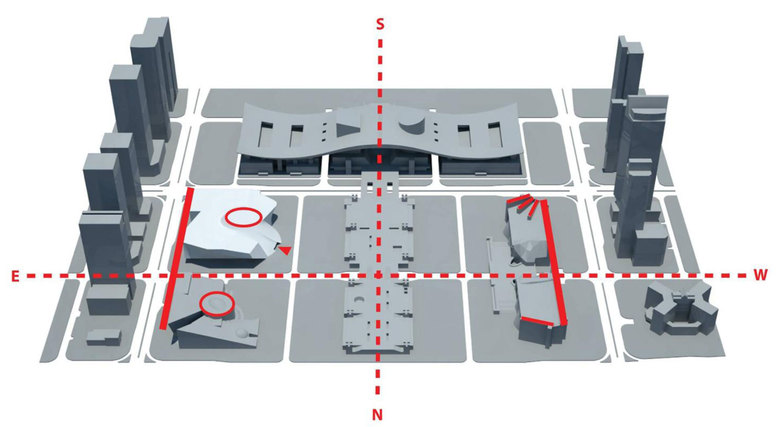 S

E

W

N