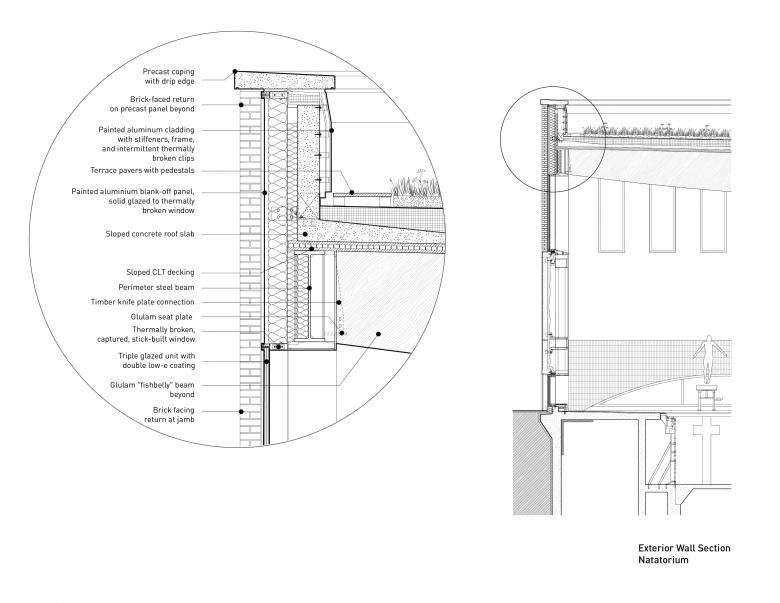 Precast coping with drip edge

Brick-faced return on precast panel beyond

Painted aluminum cladding with stiffeners, frame, and intermittent thermally broken clips

Terrace pavers with pedestals

Painted aluminium blank-off panel, solid glazed to thermally broken window

Sloped concrete roof slab

Sloped CLT decking

Perimeter steel beam

Timber knife plate connection

Glulam seat plate

Thermally broken, captured, stick-built window

Triple glazed unit with double low-e coating

Glulam "fishbelly" beam beyond

Brick facing return at jamb

Exterior Wall Section
Natatorium