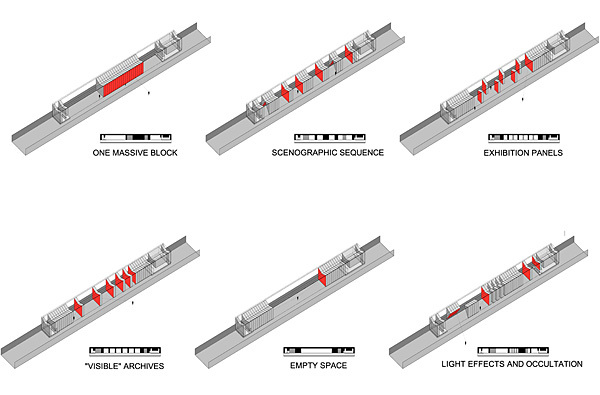 ONE MASSIVE BLOCK

SCENOGRAPHIC SEQUENCE

EXHIBITION PANELS

"VISIBLE" ARCHIVES

EMPTY SPACE

LIGHT EFFECTS AND OCCULTATION