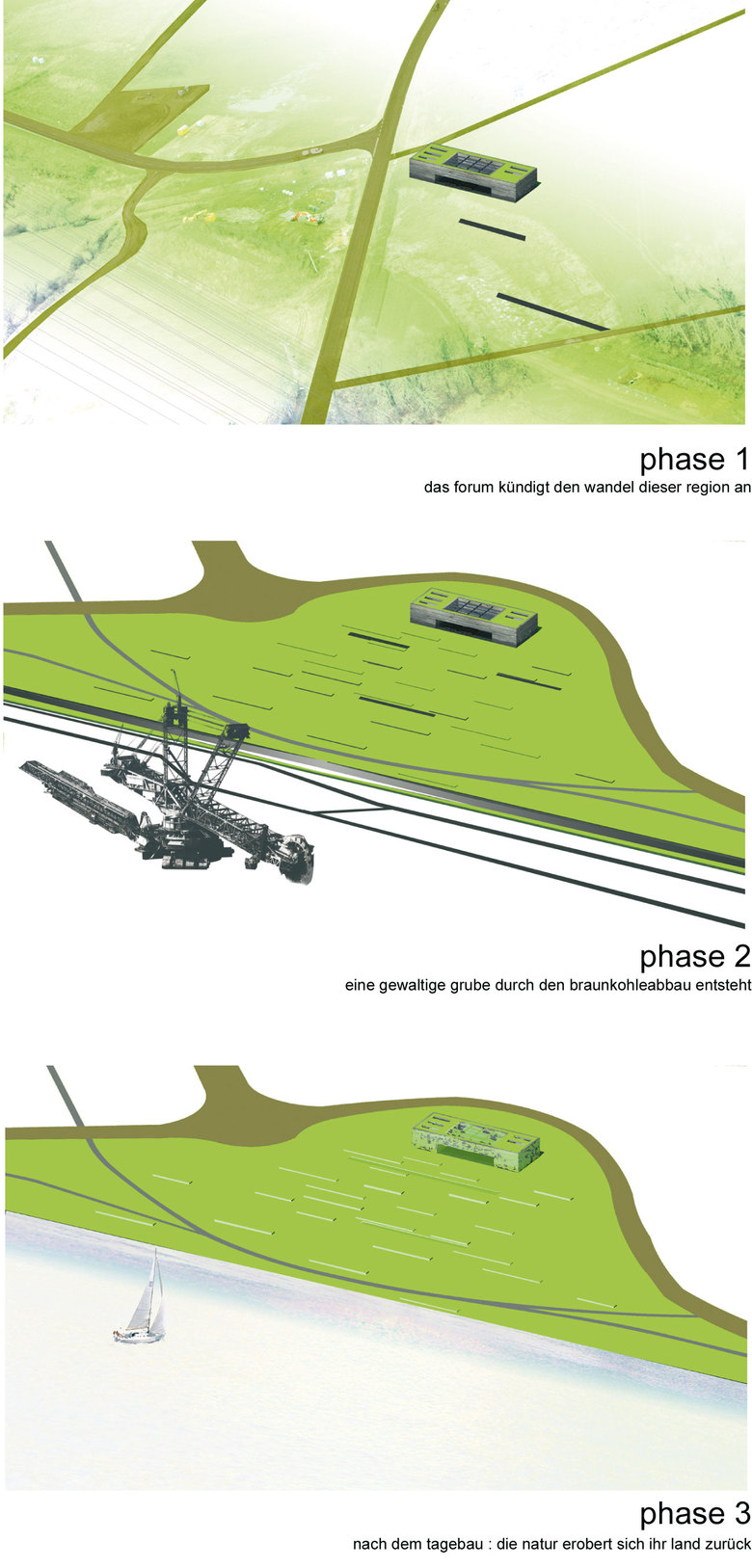 phase 1
das forum kündigt den wandel dieser region an

phase 2
eine gewaltige grube durch den braunkohleabbau entsteht

phase 3
nach dem tagebau : die natur erobert sich ihr land zurück