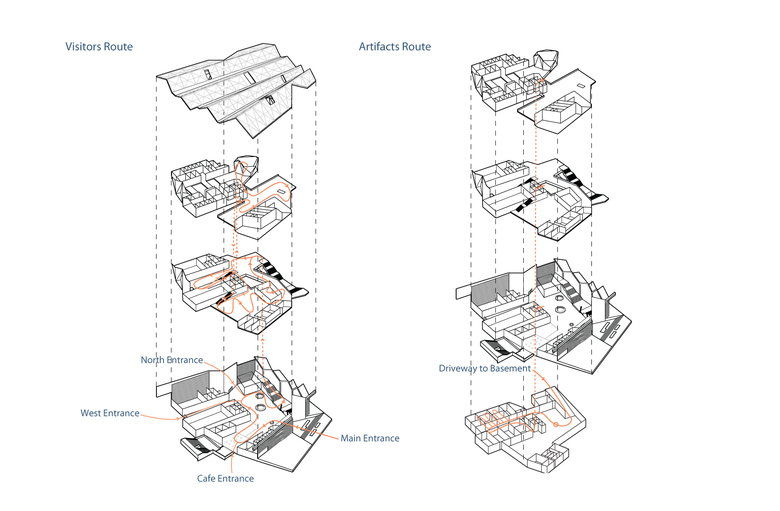 Visitors Route

North Entrance

West Entrance

Main Entrance

Cafe Entrance

Artifacts Route

Driveway to Basement